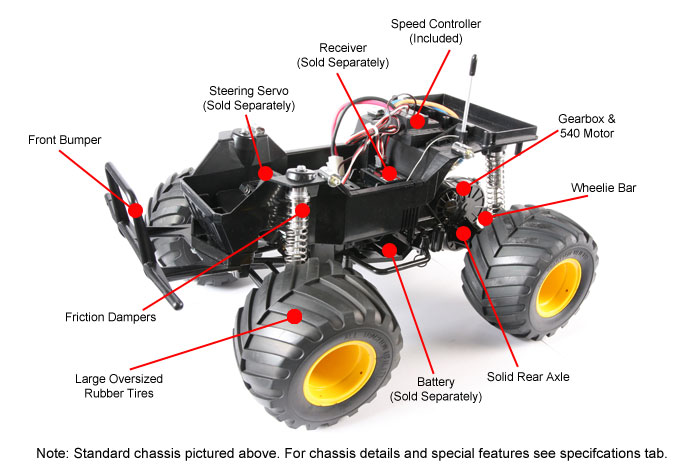 Speed Controller
(Included)

Receiver
(Sold Separately)

Steering Servo
(Sold Separately)

Front Bumper

Gearbox &
540 Motor

Wheelie Bar

Friction Dampers

Large Oversized
Rubber Tires

Battery
(Sold Separately)

Solid Rear Axle

Note: Standard chassis pictured above. For chassis details and special features see specifcations tab.